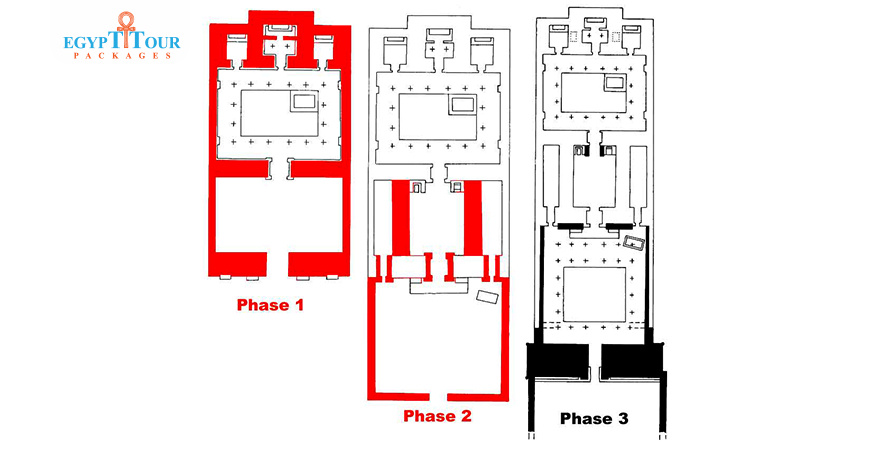 EGYPT TOUR PACKAGES

Phase 1

Phase 2

Phase 3